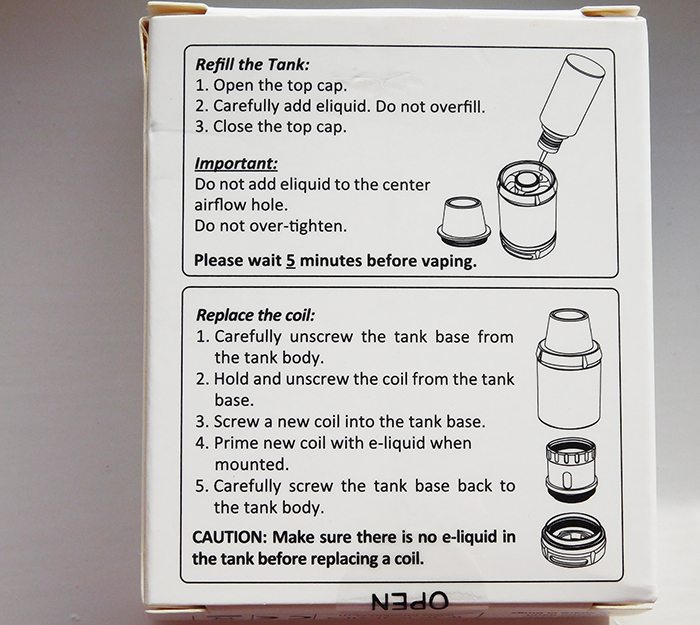 Refill the Tank:
1. Open the top cap.
2. Carefully add eliquid. Do not overfill.
3. Close the top cap.

Important:
Do not add eliquid to the center airflow hole.
Do not over-tighten.

Please wait 5 minutes before vaping.

Replace the coil:
1. Carefully unscrew the tank base from the tank body.
2. Hold and unscrew the coil from the tank base.
3. Screw a new coil into the tank base.
4. Prime new coil with e-liquid when mounted.
5. Carefully screw the tank base back to the tank body.

CAUTION: Make sure there is no e-liquid in the tank before replacing a coil.

OPEN